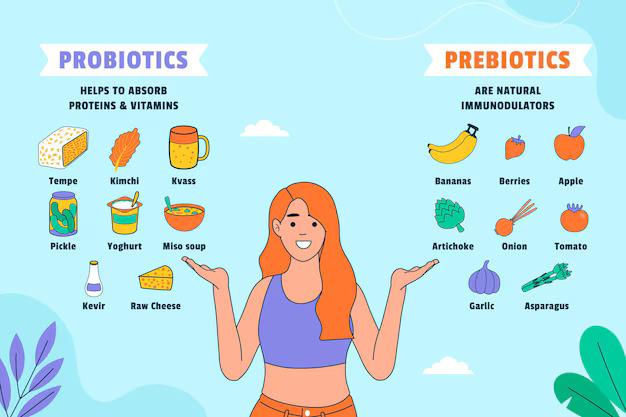 PROBIOTICS

HELPS TO ABSORB PROTEINS & VITAMINS

Tempe
Kimchi
Kvass
Pickle
Yoghurt
Miso soup
Kevir
Raw Cheese

PREBIOTICS

ARE NATURAL IMMUNODULATORS

Bananas
Berries
Apple
Artichoke
Onion
Tomato
Garlic
Asparagus