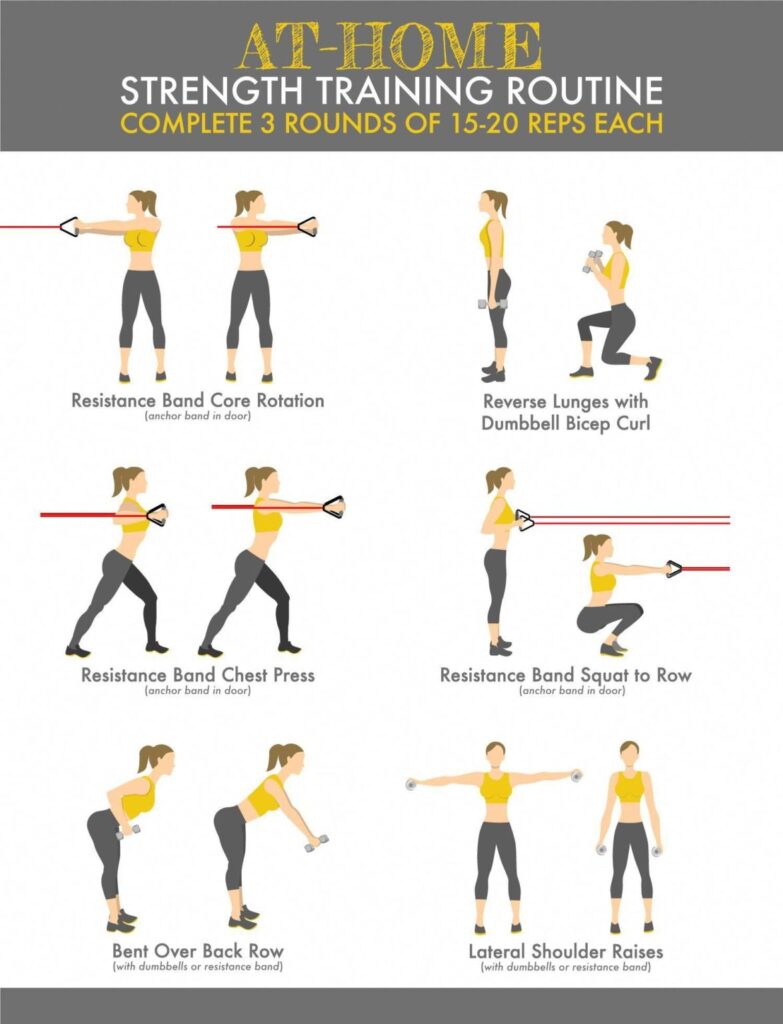 AT-HOME
STRENGTH TRAINING ROUTINE
COMPLETE 3 ROUNDS OF 15-20 REPS EACH

Resistance Band Core Rotation
(anchor band in door)

Reverse Lunges with Dumbbell Bicep Curl

Resistance Band Chest Press
(anchor band in door)

Resistance Band Squat to Row
(anchor band in door)

Bent Over Back Row
(with dumbbells or resistance band)

Lateral Shoulder Raises
(with dumbbells or resistance band)