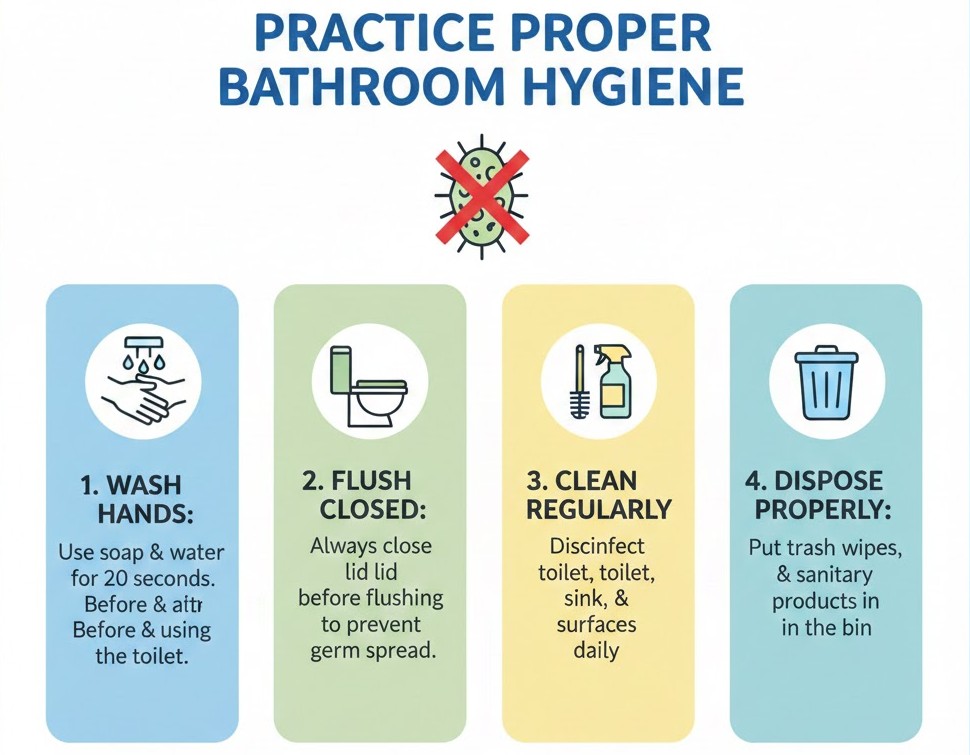 PRACTICE PROPER BATHROOM HYGIENE

1. WASH HANDS:

Use soap & water for 20 seconds. Before & aftr Before & using the toilet.

2. FLUSH CLOSED:

Always close lid lid before flushing to prevent germ spread.

3. CLEAN REGULARLY

Discinfect toilet, toilet, sink, & surfaces daily

4. DISPOSE PROPERLY:

Put trash wipes, & sanitary products in in the bin